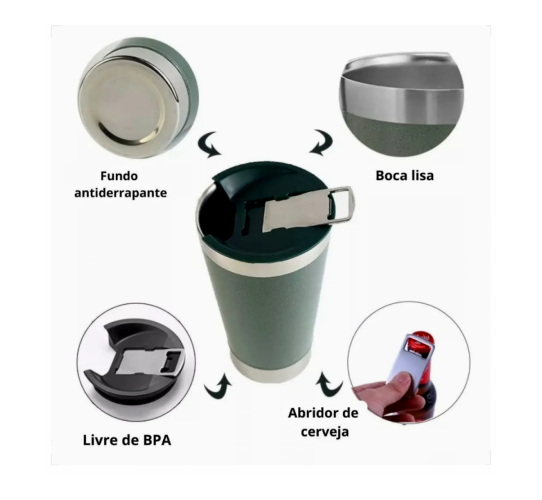 Fundo antiderrapante

Boca lisa

Livre de BPA

Abridor de cerveja